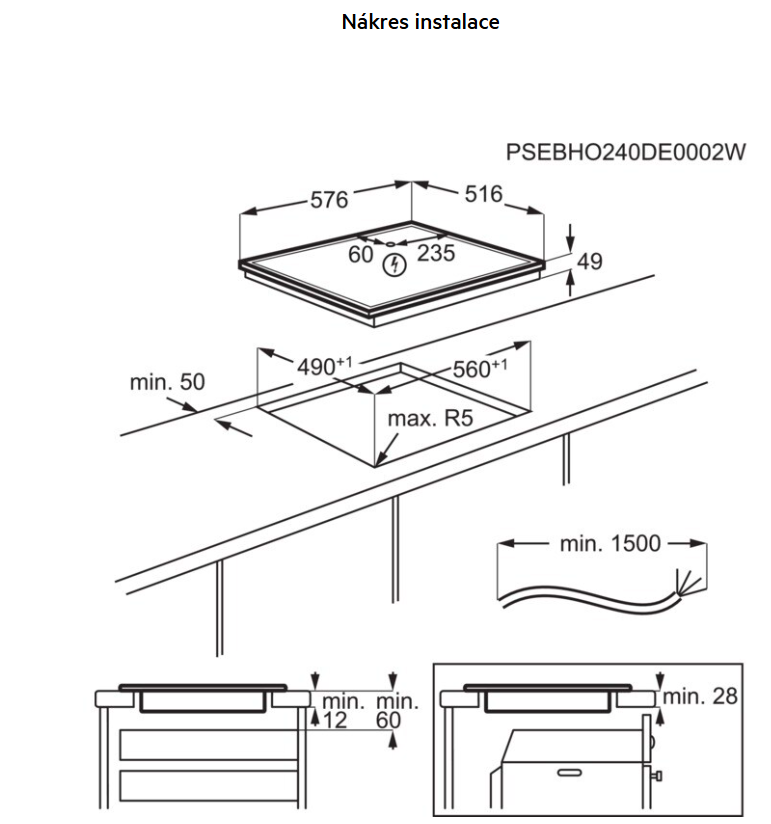 Nákres instalace

PSEBHO240DE0002W

576

516

60

235

49

$490^{+1}$

$560^{+1}$

min. 50

max. R5

min. 1500

min. 12

min. 60

min. 28