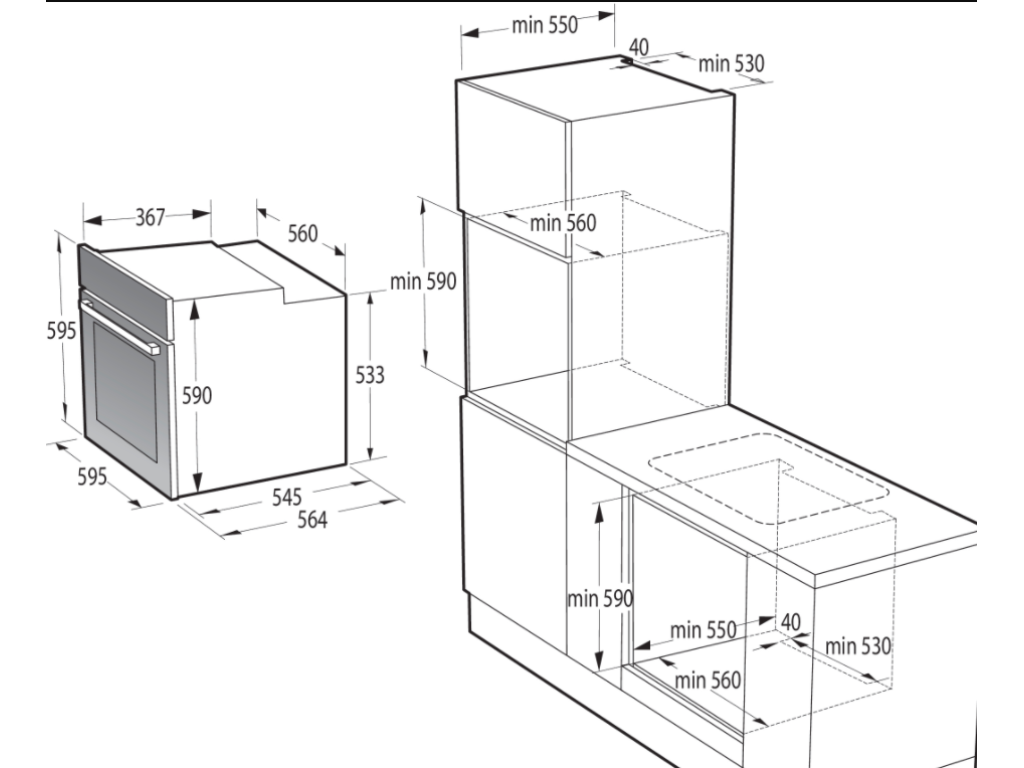 367
560
595
590
533
595
545
564
min 550
40
min 530
min 560
min 590
min 590
min 550
40
min 530
min 560