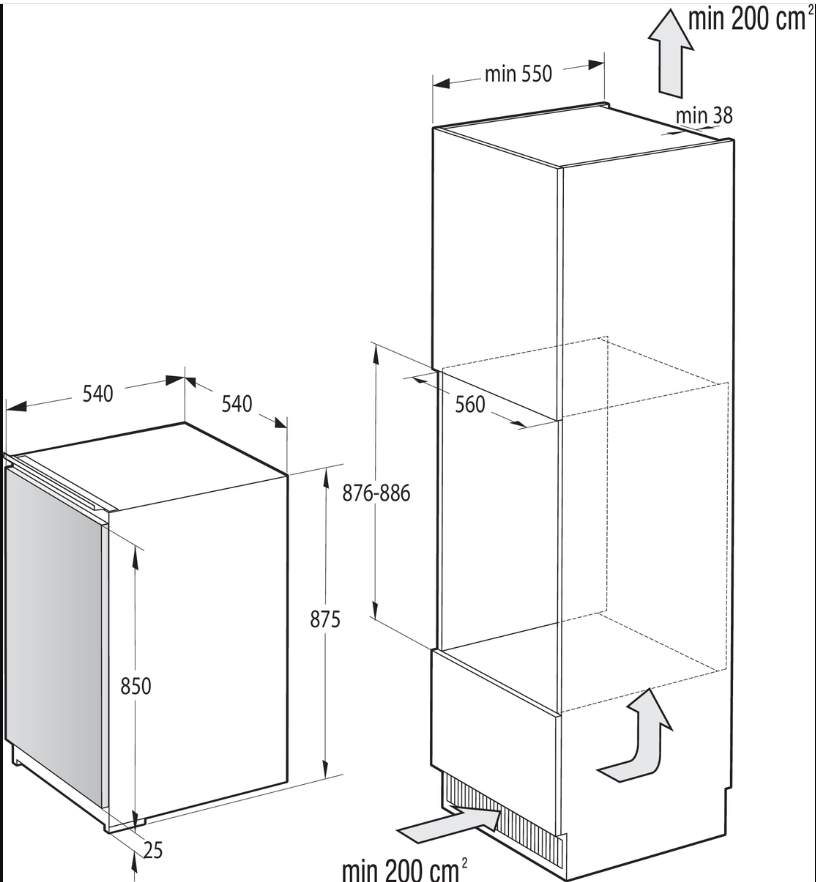 min 200 cm$^2$

min 550

min 38

540

540

560

876-886

875

850

25

min 200 cm$^2$