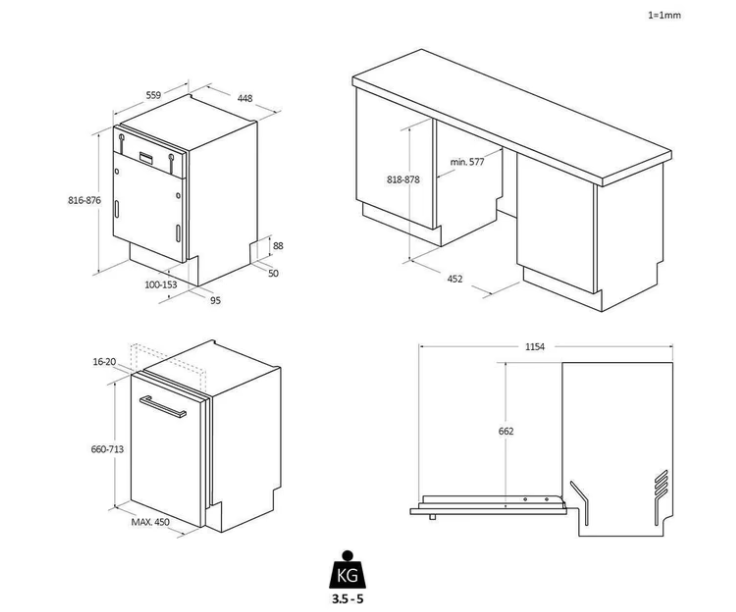 1=1mm

559
448
816-876
88
50
100-153
95

818-878
min. 577
452

16-20
660-713
MAX. 450

1154
662

KG
3.5 - 5