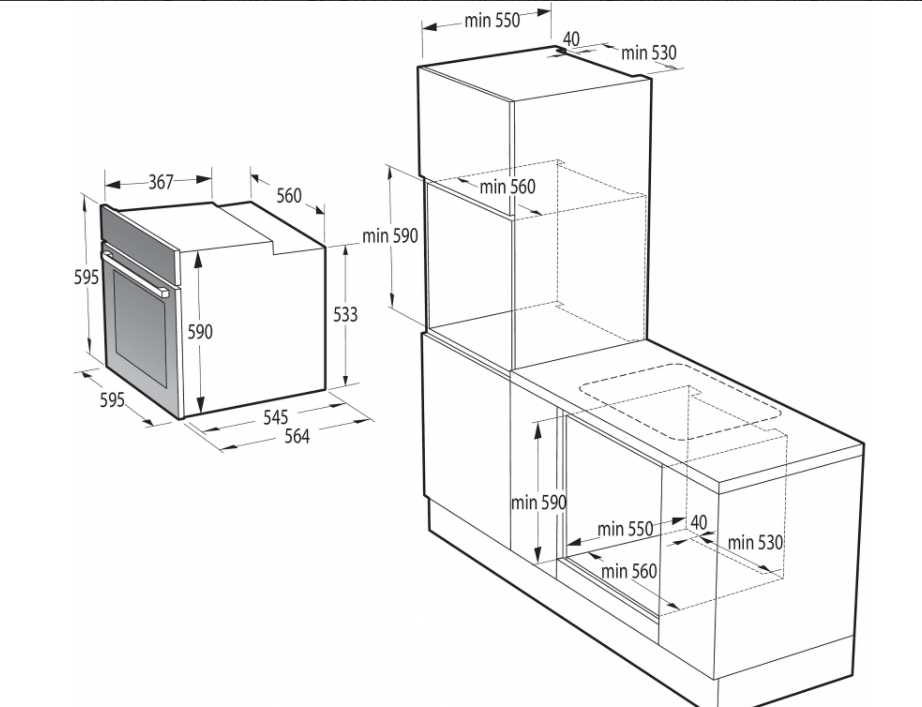 367
560
595
590
533
595
545
564
min 550
40
min 530
min 560
min 590
min 590
min 550
40
min 530
min 560