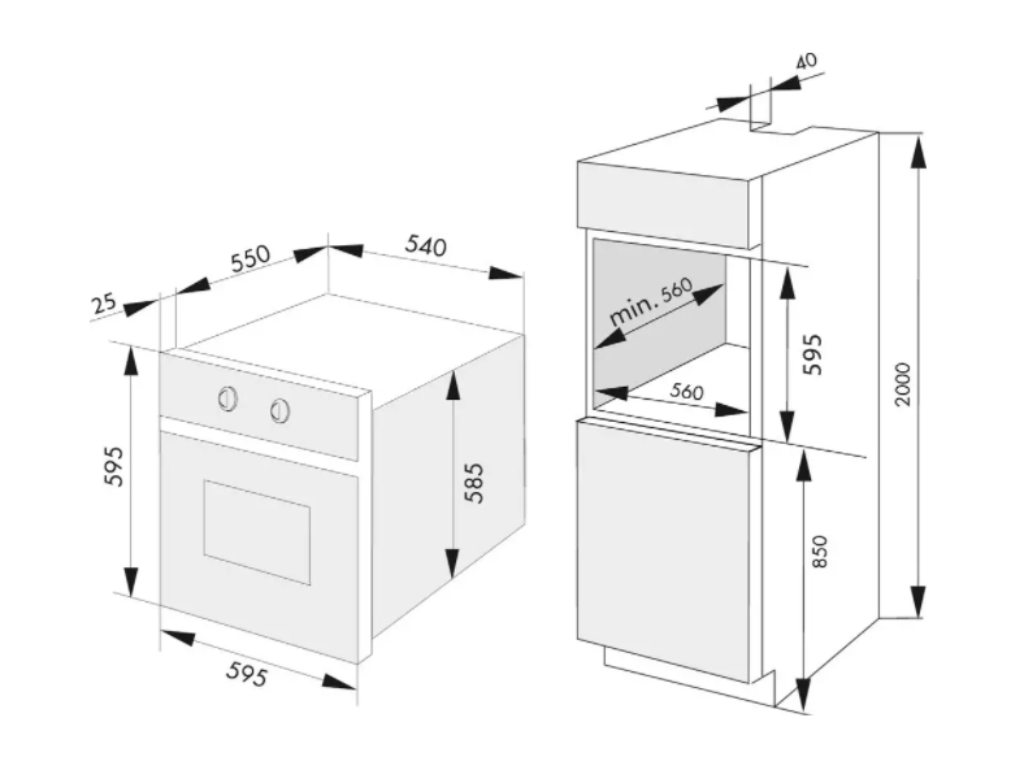 25
550
540
595
585
595
40
min. 560
595
560
2000
850