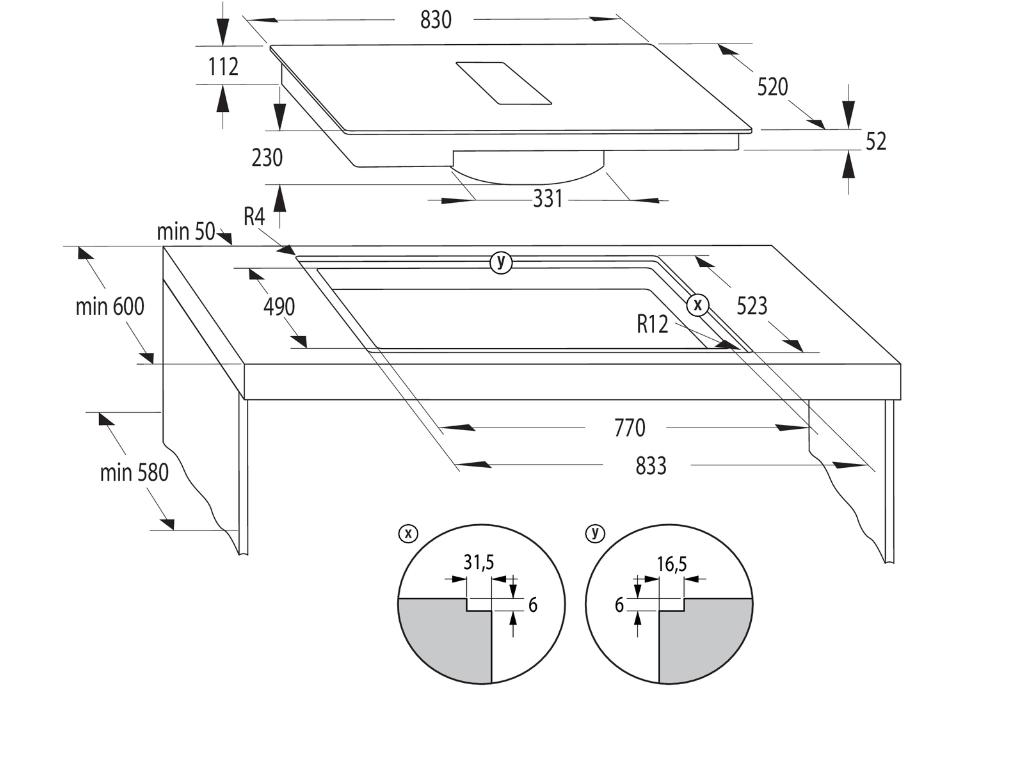 830
112
520
52
230
331
min 50
R4
y
min 600
490
x
523
R12
770
833
min 580
x
31,5
6
y
16,5
6